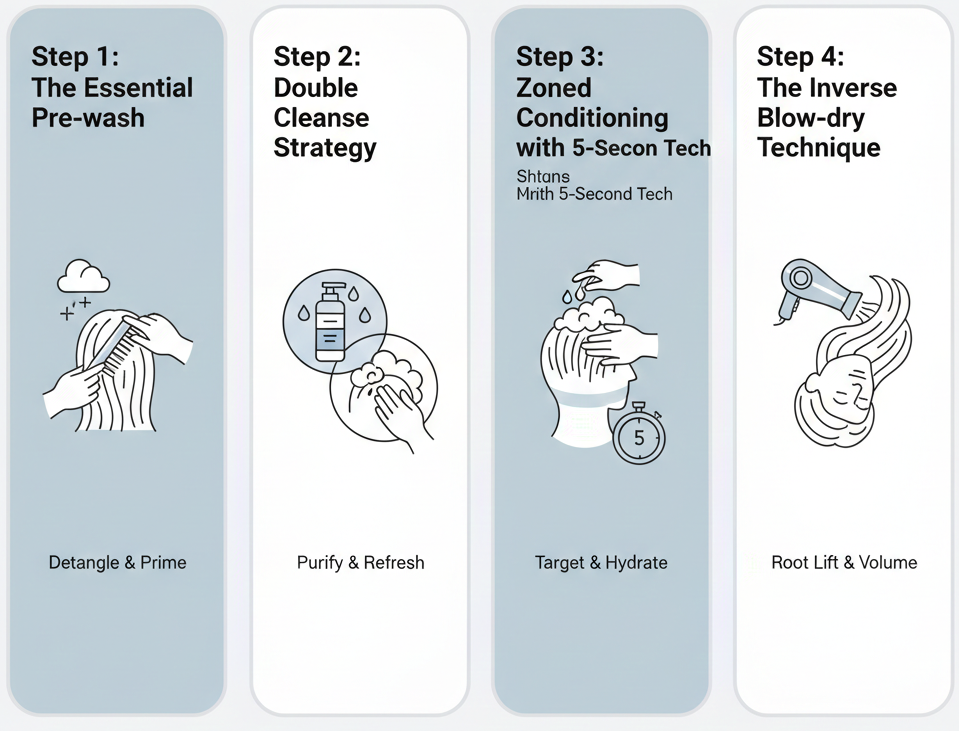 Step 1:
The Essential Pre-wash

Detangle & Prime

Step 2:
Double Cleanse Strategy

Purify & Refresh

Step 3:
Zoned Conditioning with 5-Secon Tech

Shtans
Mrith 5-Second Tech

5

Target & Hydrate

Step 4:
The Inverse Blow-dry Technique

Root Lift & Volume